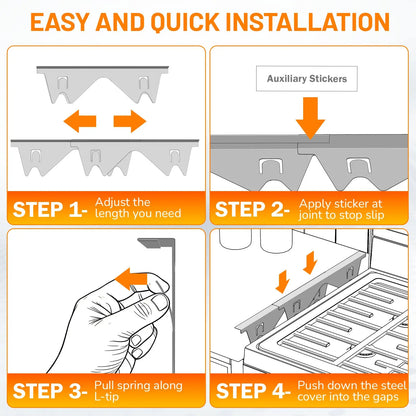 EASY AND QUICK INSTALLATION

STEP 1- Adjust the length you need

Auxiliary Stickers

STEP 2- Apply sticker at joint to stop slip

STEP 3- Pull spring along L-tip

STEP 4- Push down the steel cover into the gaps